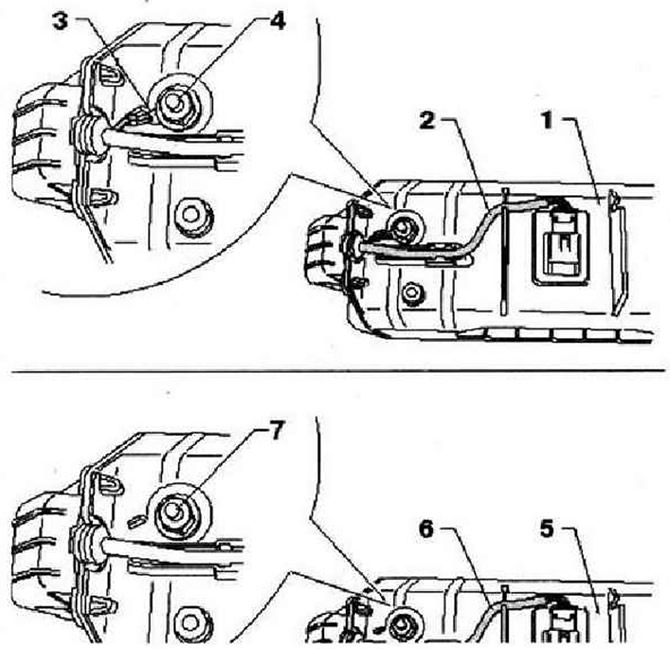 3
4
2
1
7
6
5