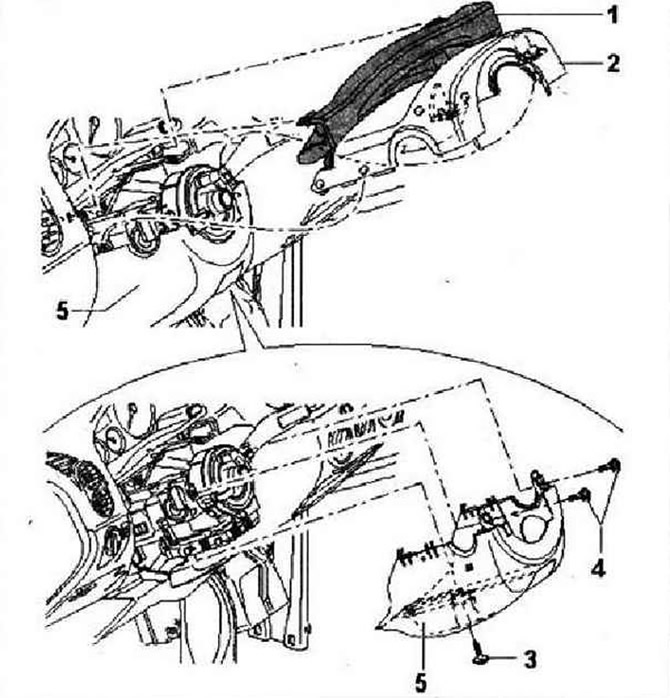 1
2
5
4
3
5