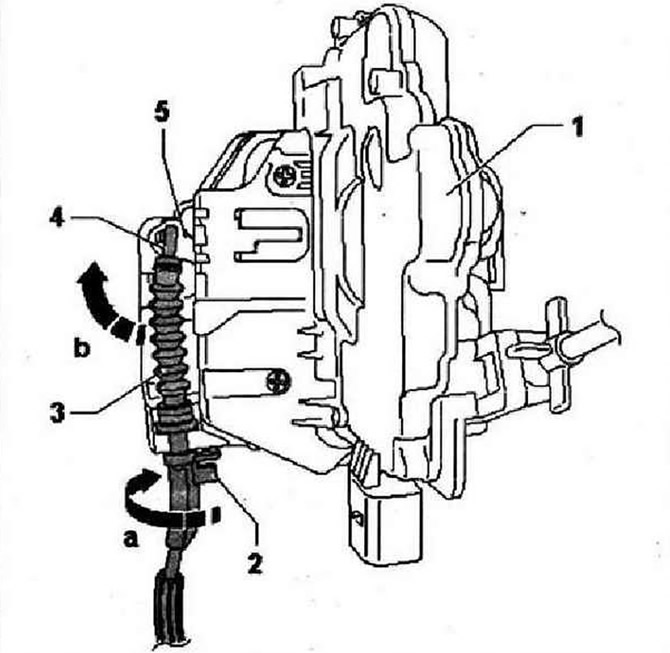 5
1
4
b
3
a
2