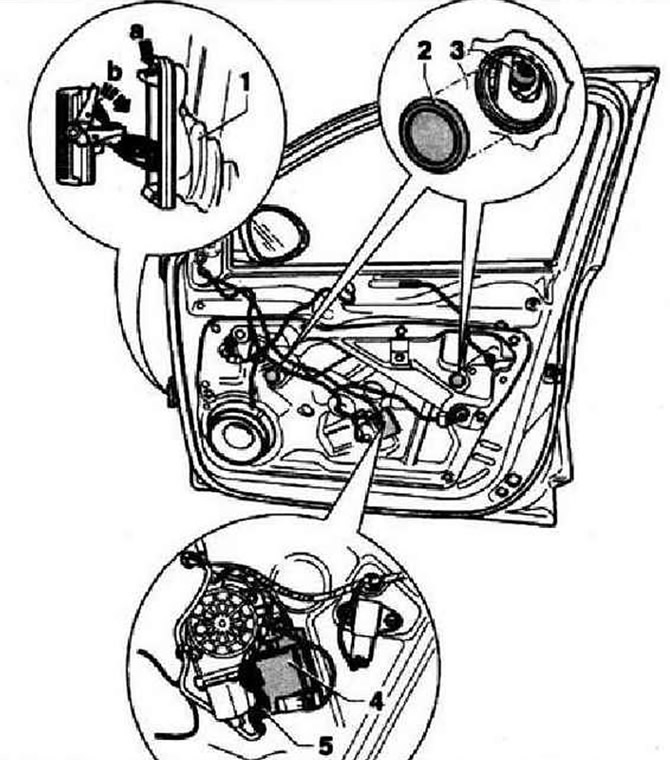 a
b
1
2
3
4
5