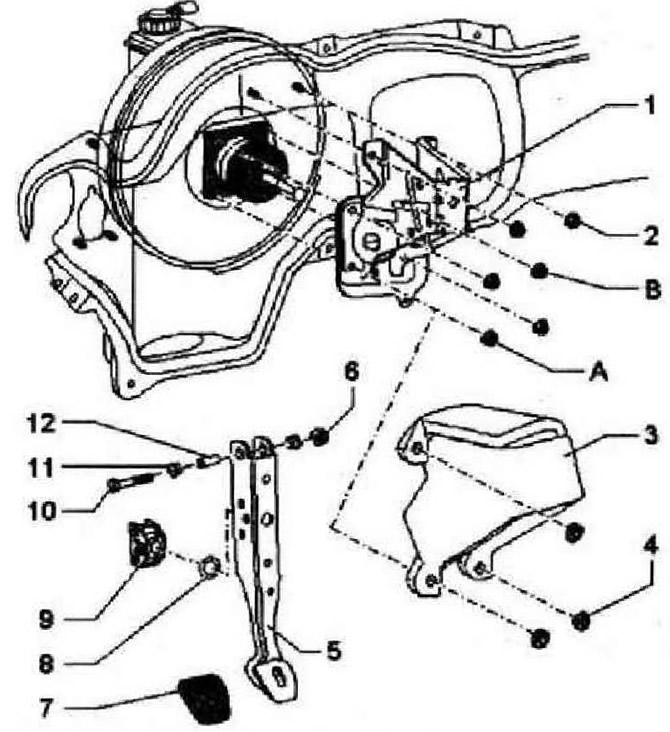 1
2
B
A
6
12
11
10
3
4
9
8
5
7