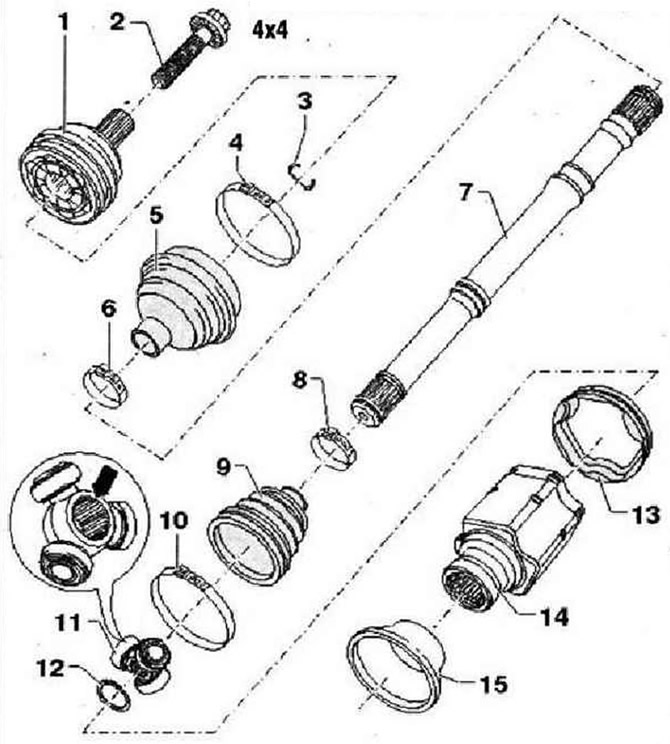 1
2
4x4
3
4
5
6
7
8
9
10
11
12
13
14
15