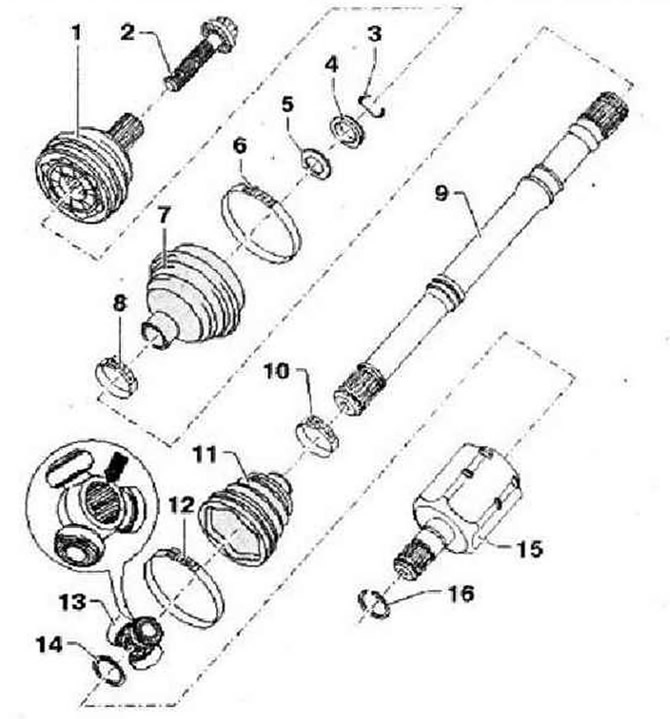 1
2
3
4
5
6
7
8
9
10
11
12
13
14
15
16