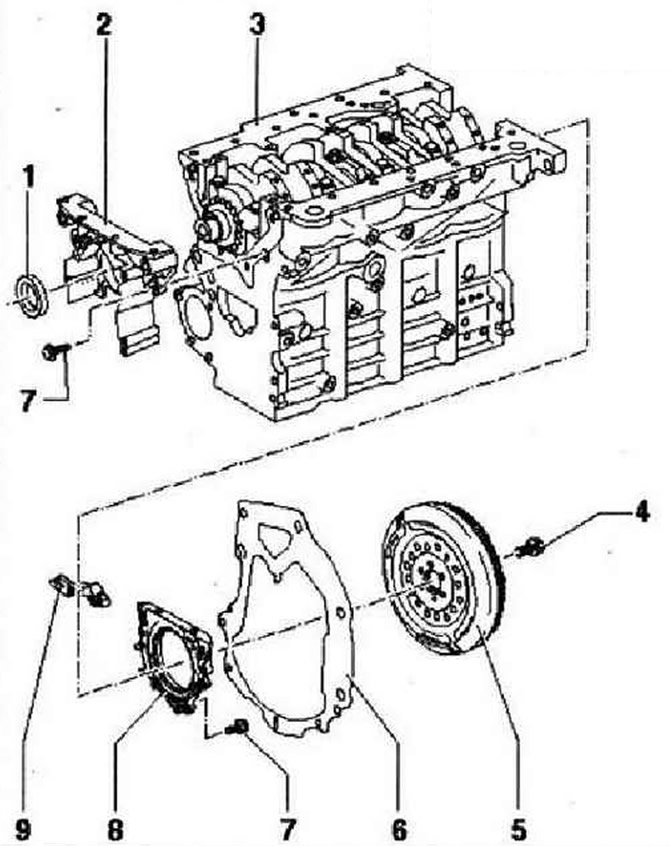 2
3
1
7
4
9
8
7
6
5