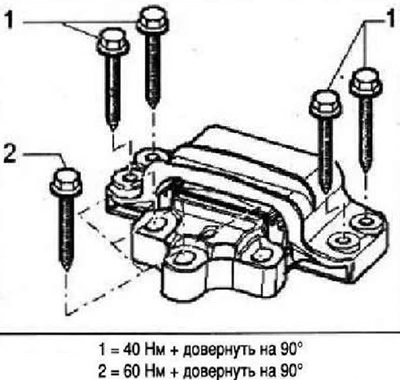 1

1

2

1 = 40 Нм + довернуть на 90°
2 = 60 Нм + довернуть на 90°