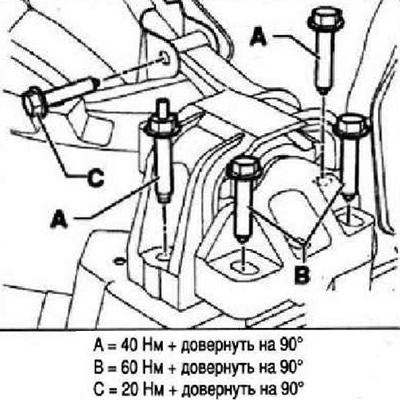 A

C

A

B

A = 40 Нм + довернуть на 90°
B = 60 Нм + довернуть на 90°
C = 20 Нм + довернуть на 90°