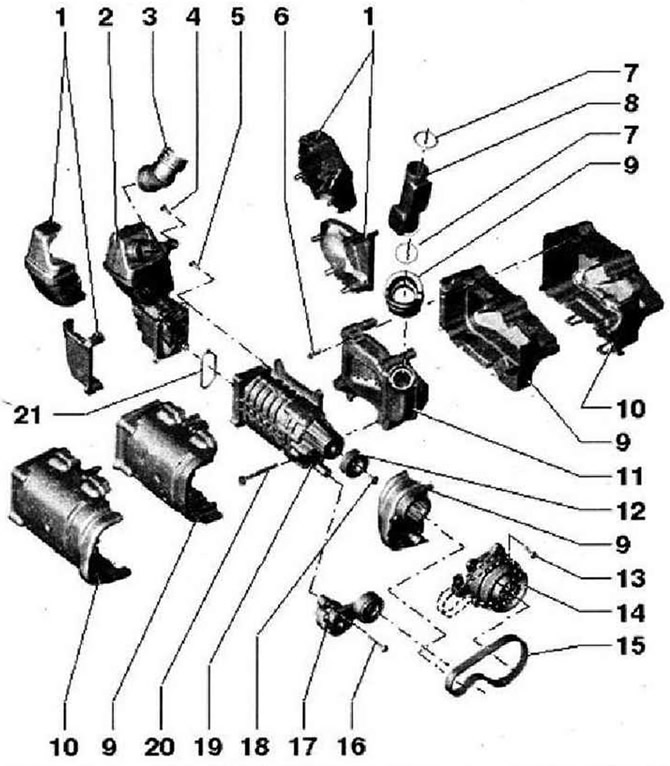 1 2 3 4 5 6 1

7
8
7
9

10
9
11
12
9
13
14
15

21

10 9 20 19 18 17 16