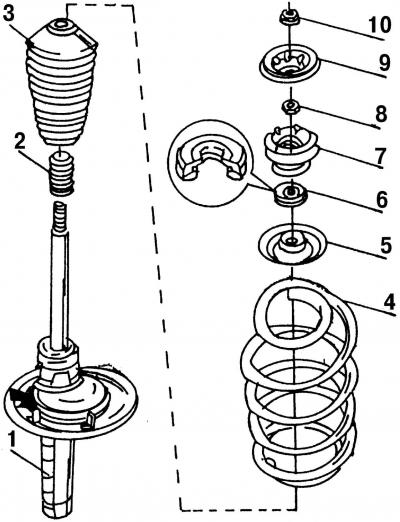 3
2
1
10
9
8
7
6
5
4