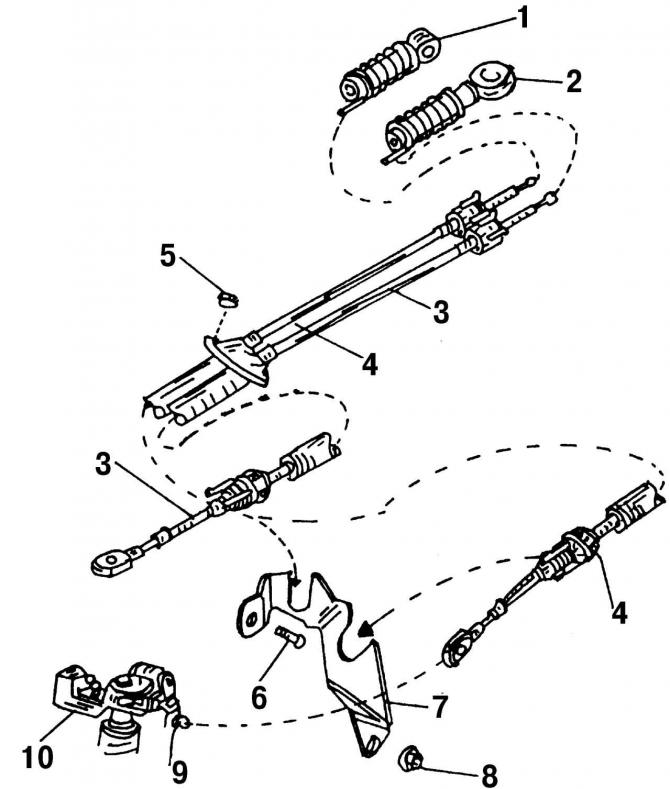 1
2
5
3
4
3
4
6
7
10
9
8