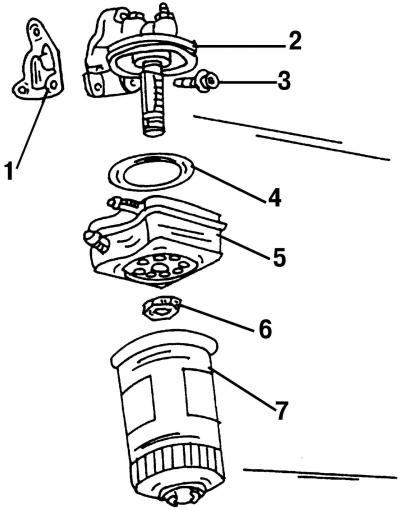 2
3
1
4
5
6
7