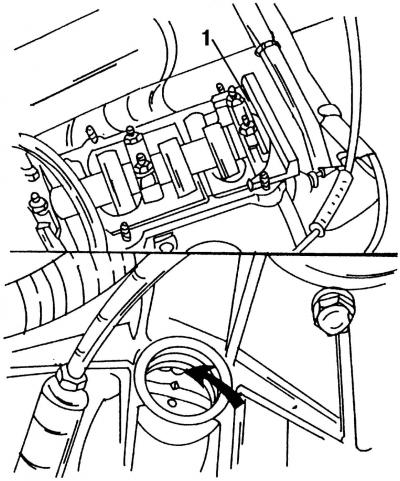 1