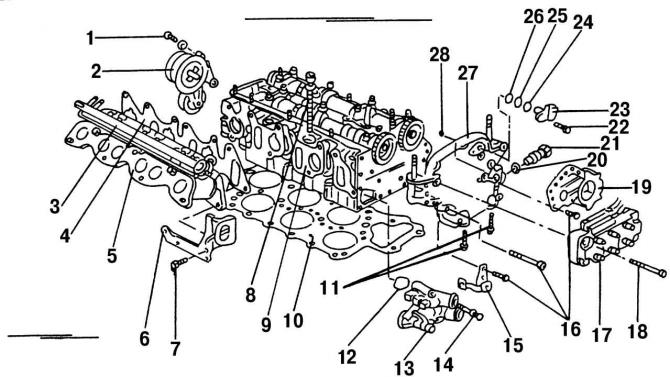 1
2
3
4
5
6
7
8
9
10
11
12
13
14
15
16
17
18
19
20
21
22
23
24
25
26
27
28