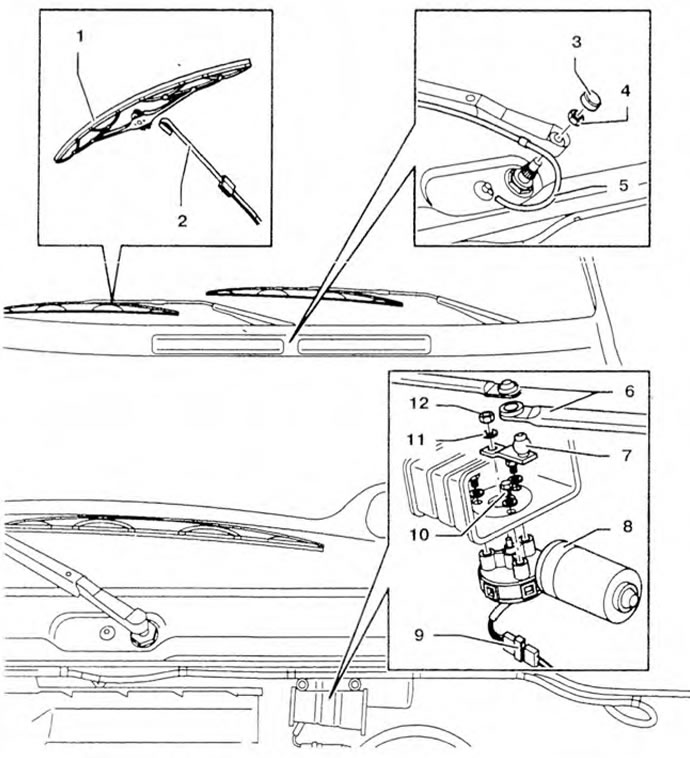 1
2
3
4
5
6
12
11
7
10
8
9