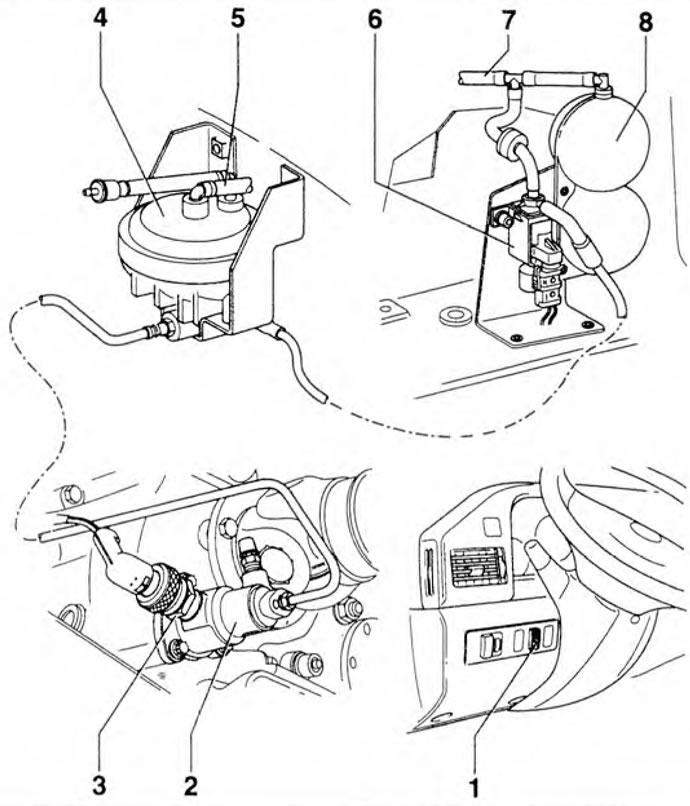 4
5
6
7
8
3
2
1