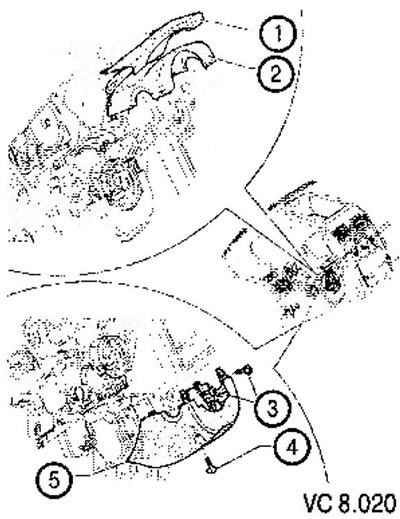 1
2
3
4
5
VC 8.020