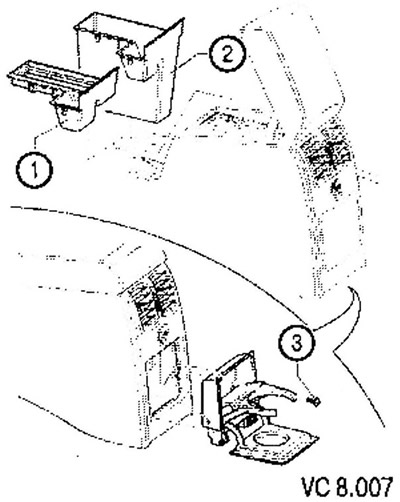 2
1
3
VC 8.007