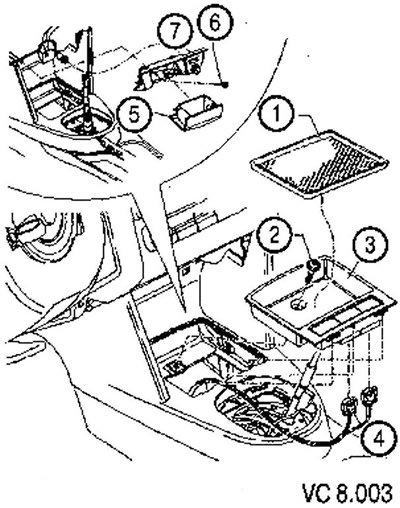 7
6
5
1
2
3
4
VC 8.003