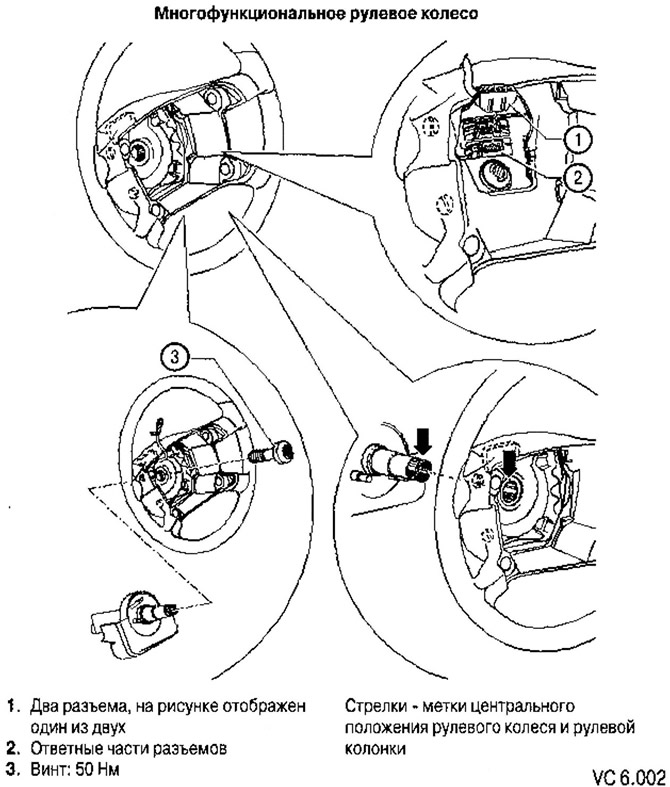 Многофункциональное рулевое колесо

1
2
3

1. Два разъема, на рисунке отображен один из двух
2. Ответные части разъемов
3. Винт: 50 Нм

Стрелки - метки центрального положения рулевого колеса и рулевой колонки

VC 6.002