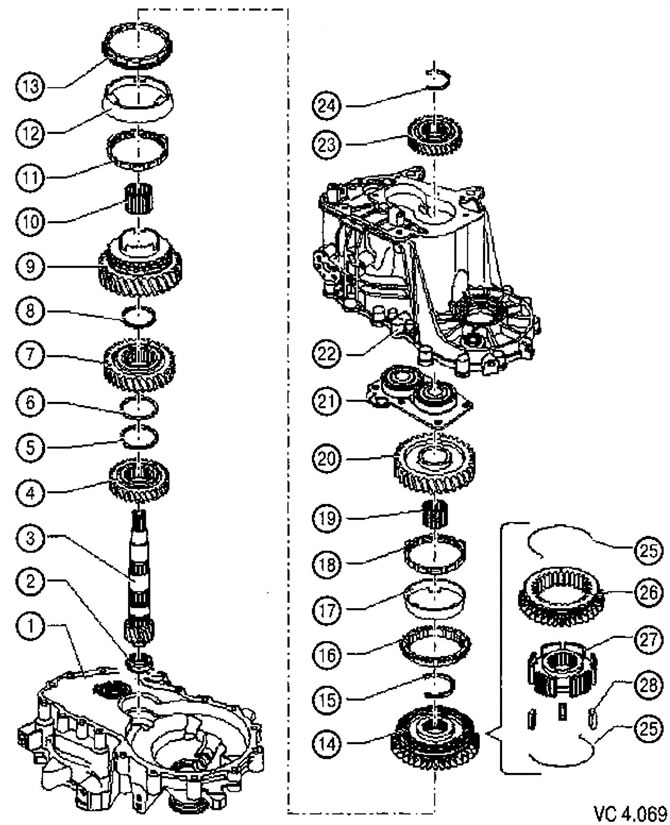 13
12
11
10
9
8
7
6
5
4
3
2
1
24
23
22
21
20
19
18
17
16
15
14
25
26
27
28
25
VC 4.069