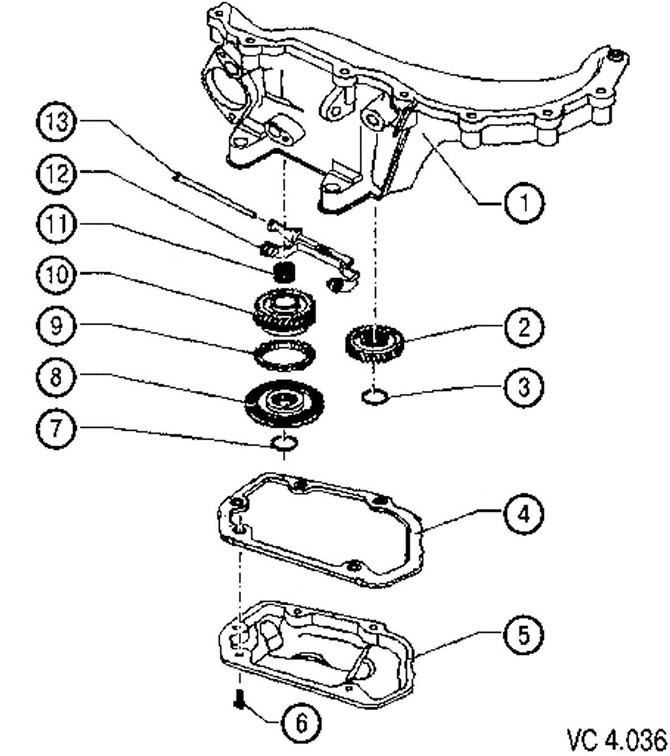 13
12
11
10
9
8
7
1
2
3
4
5
6
VC 4.036