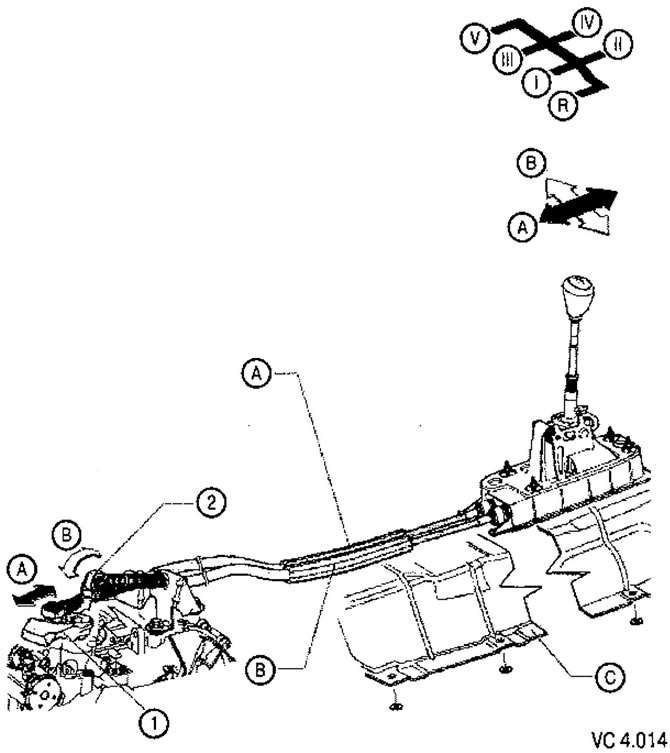 V
IV
III
II
I
R
B
A
A
2
B
A
B
C
1
VC 4.014