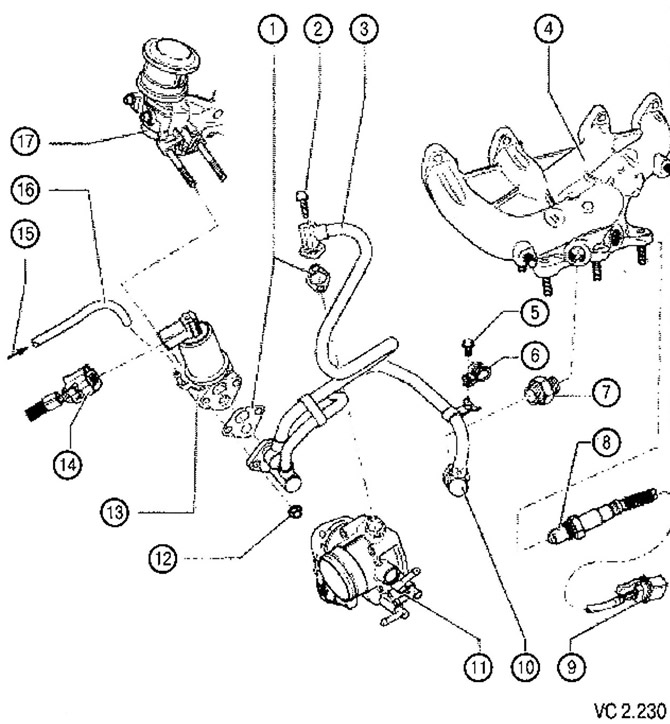 1
2
3
4
17
16
15
5
6
7
8
14
13
12
11
10
9
VC 2.230