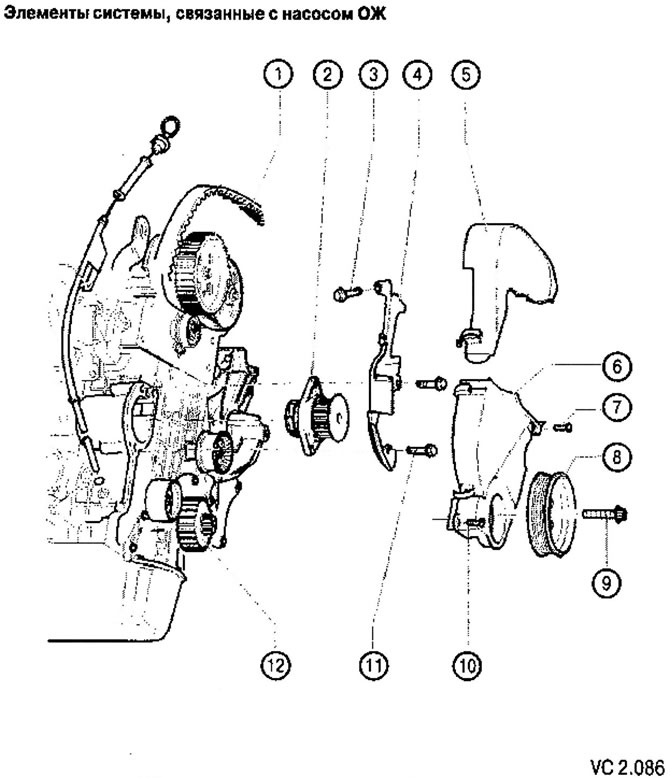 Элементы системы, связанные с насосом ОЖ

1
2
3
4
5
6
7
8
9
12
11
10

VC 2.086