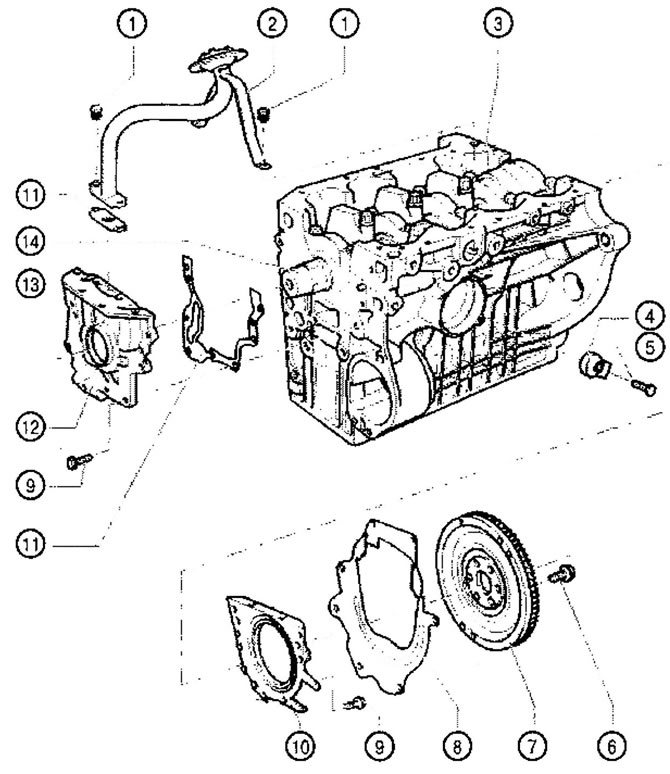 1
2
1
3
11
14
13
4
5
12
9
11
10
9
8
7
6