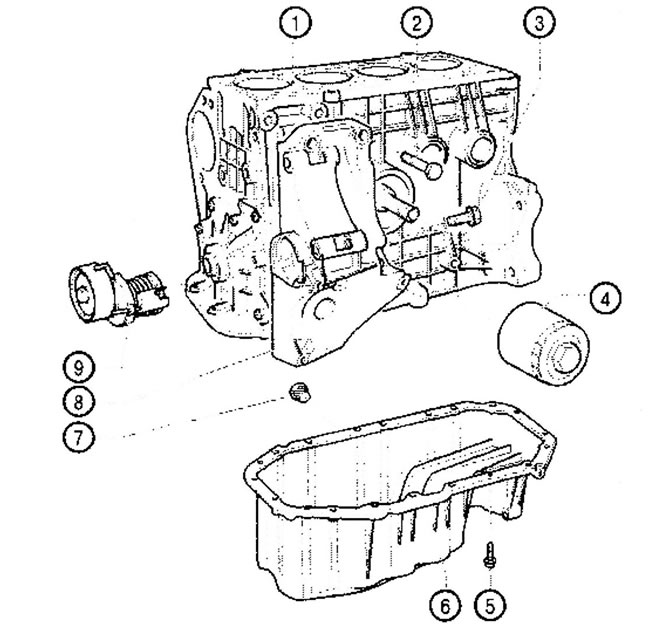 1
2
3
4
9
8
7
6
5