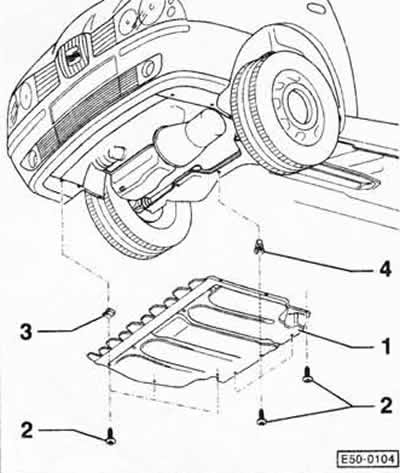 4
3
1
2
2
E50-0104