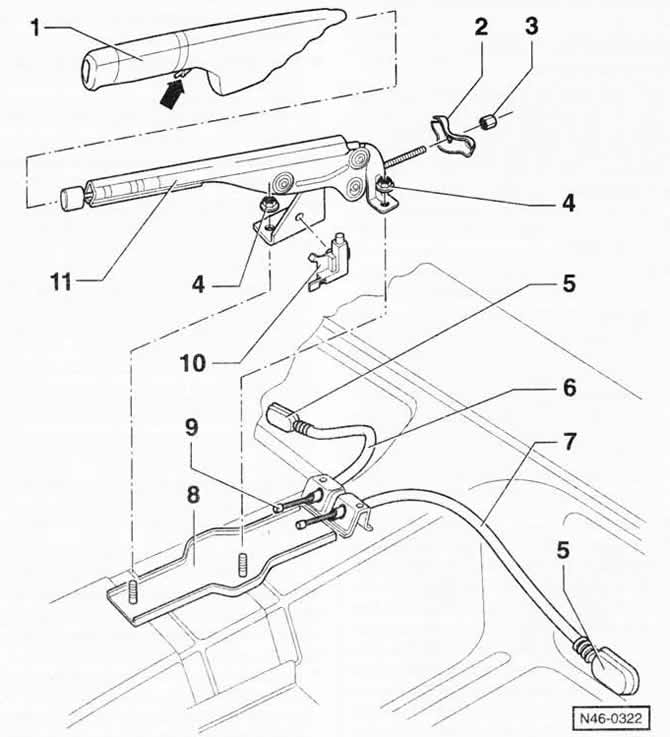 1
2
3
4
11
4
5
10
6
9
7
8
5
N46-0322