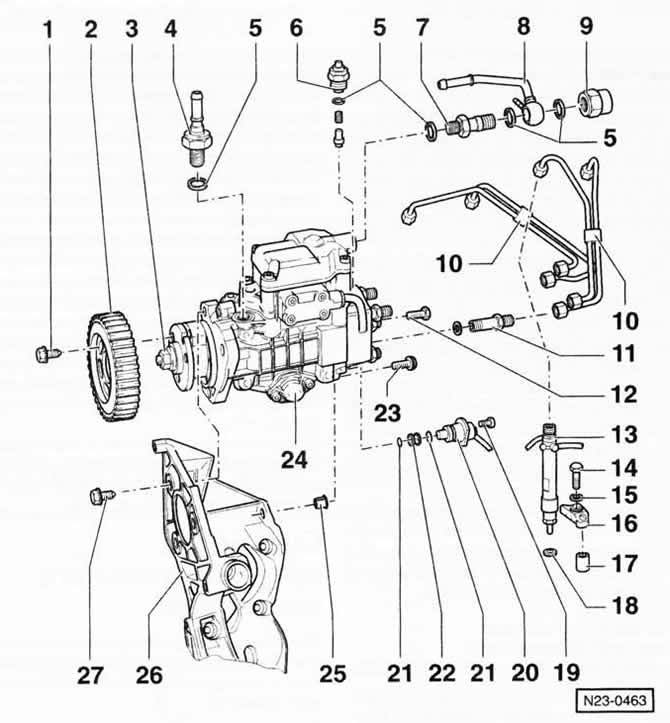 1 2 3 4 5 6 5 7 8 9
5
10
10
11
12
23
24
13
14
15
16
17
18
27 26 25 21 22 21 20 19
N23-0463