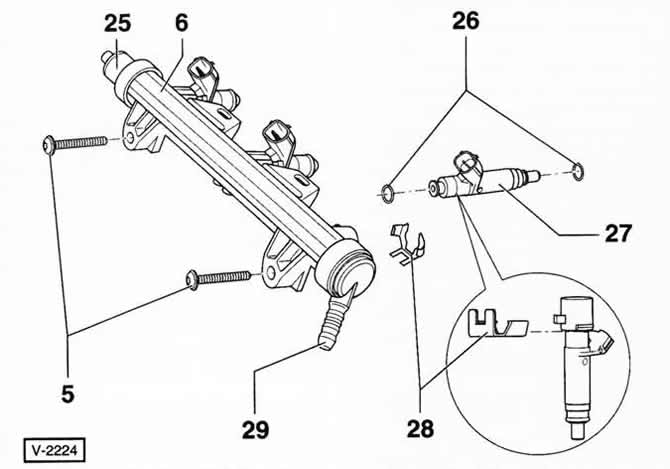 25
6
26
27
5
29
28
V-2224