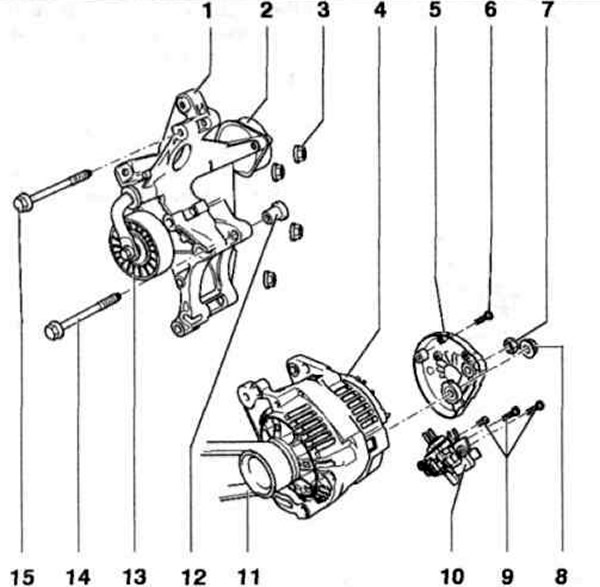 1 2 3 4 5 6 7

15 14 13 12 11 10 9 8