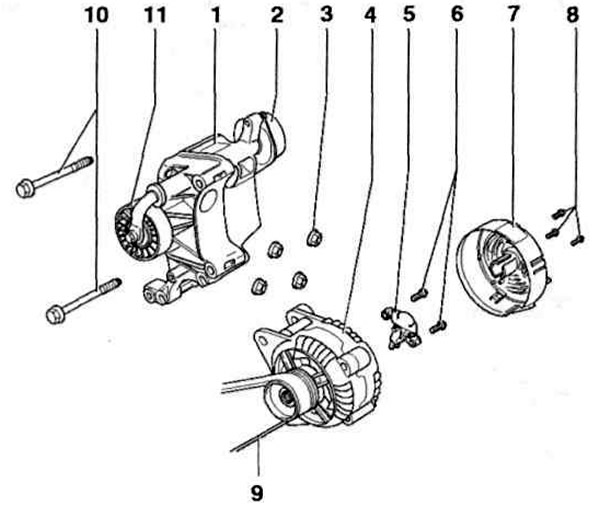 10 11 1 2 3 4 5 6 7 8

9