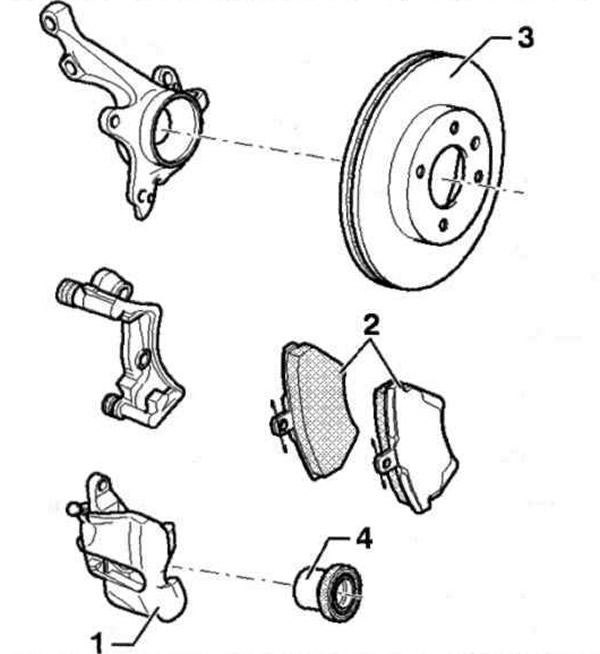 3

2

4

1