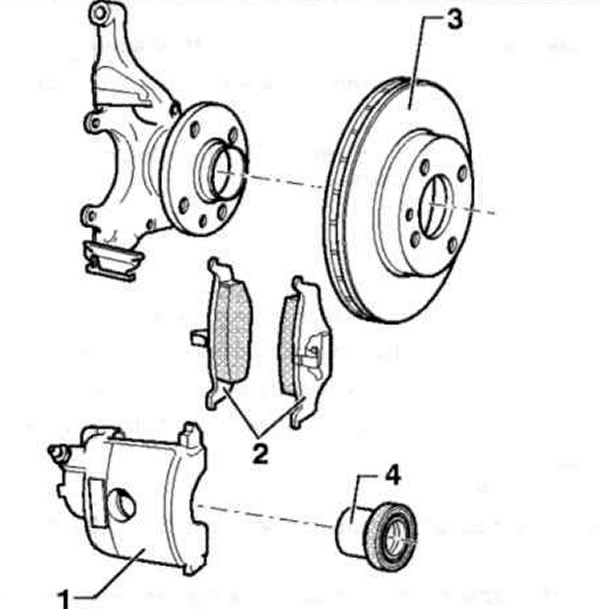 3
2
4
1