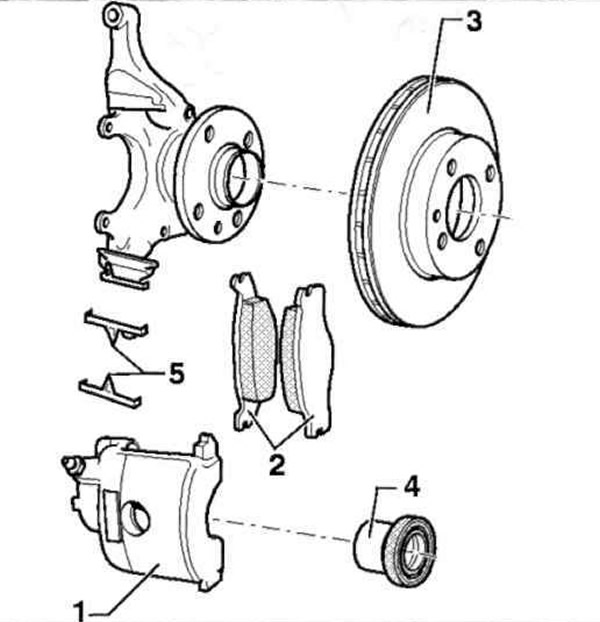 3
5
2
4
1