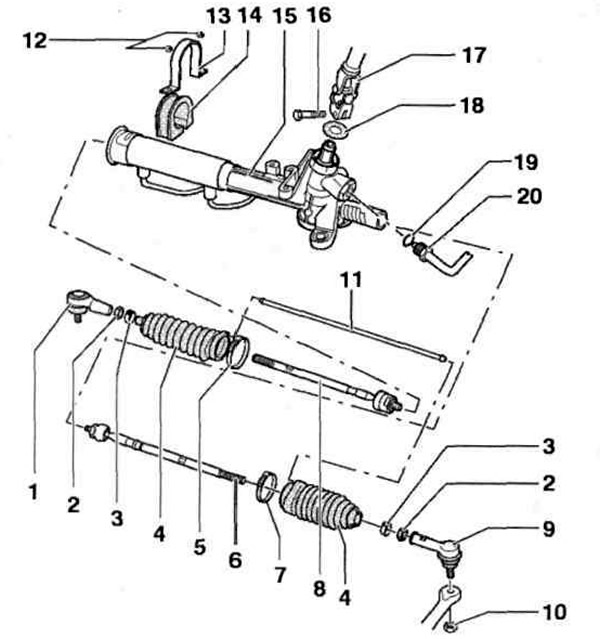 12
13
14
15
16
17
18
19
20
11
1
2
3
4
5
6
7
8
4
3
2
9
10