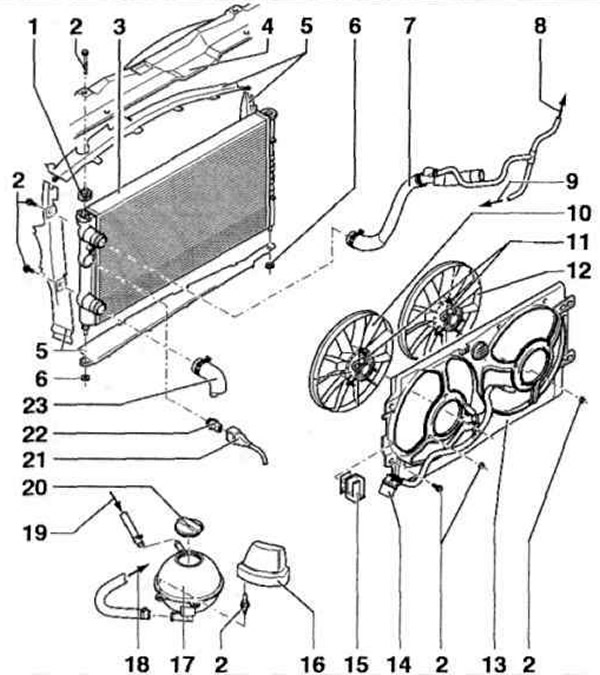 1 2 3 4 5 6 7 8

2

9

10

11

12

5

6

23

22

21

20

19

18 17 2 16 15 14 2 13 2