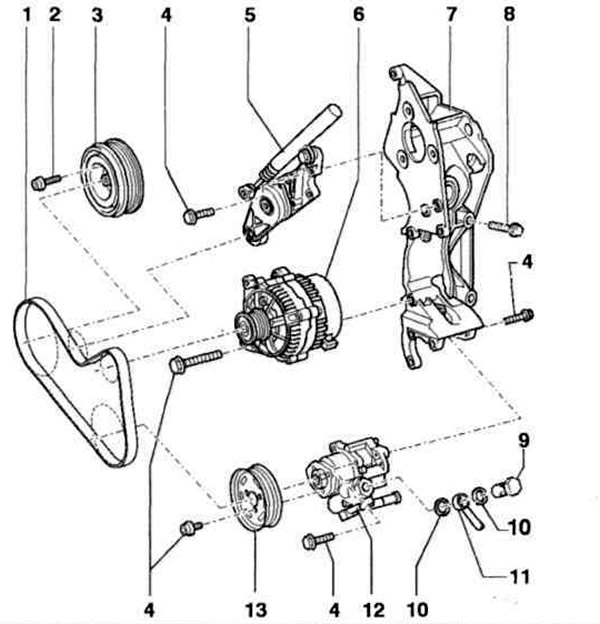 1 2 3 4 5 6 7 8

4

9

10

11

4 13 4 12 10