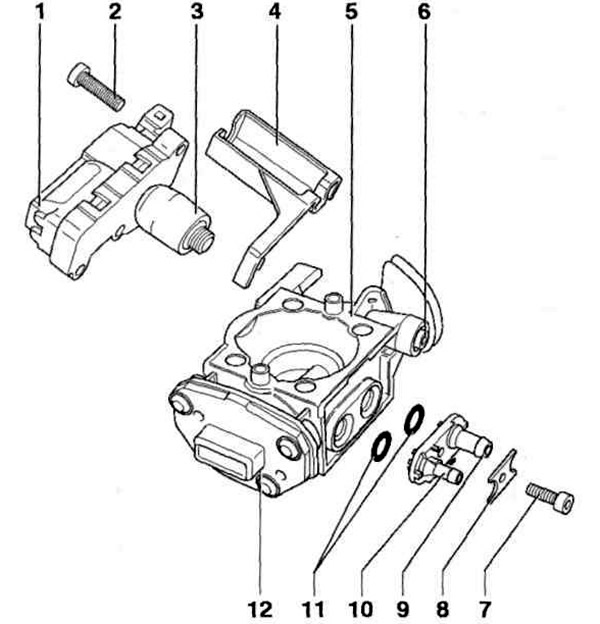 1 2 3 4 5 6

12 11 10 9 8 7