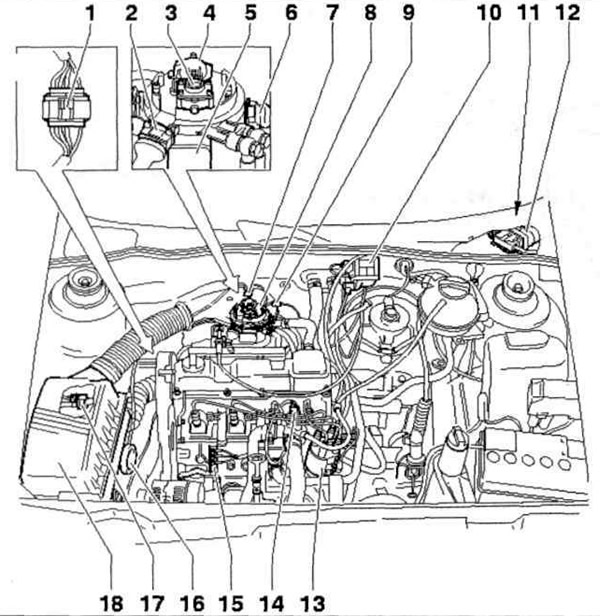 1 2 3 4 5 6 7 8 9 10 11 12

18 17 16 15 14 13