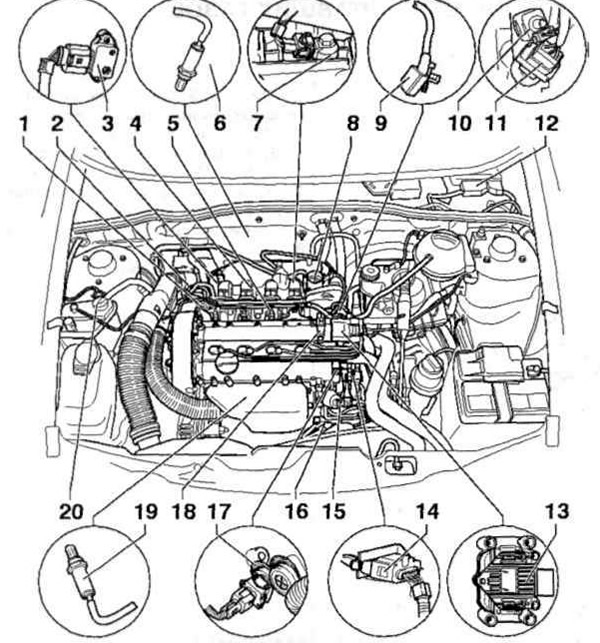 1 2 3 4 5 6 7 8 9 10 11 12

20 19 18 17 16 15 14 13