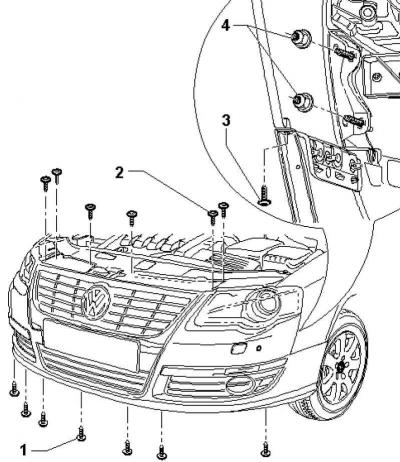 4
3
2
1