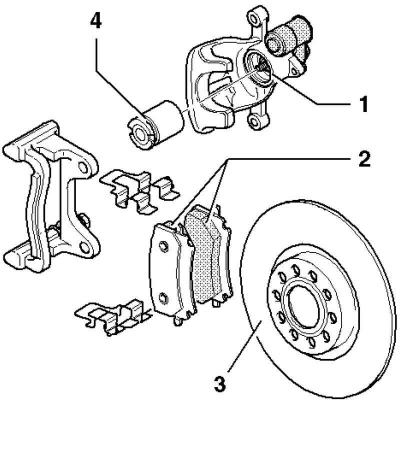 4
1
2
3