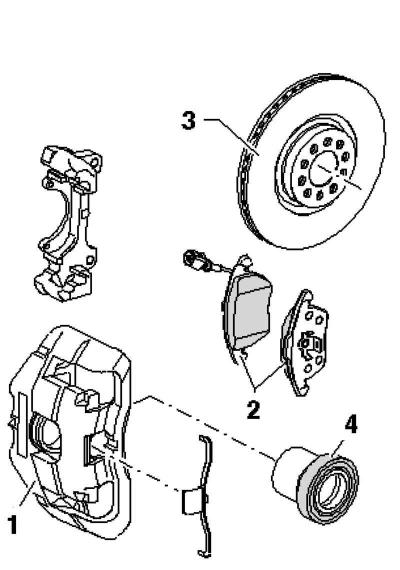 3

2

4

1