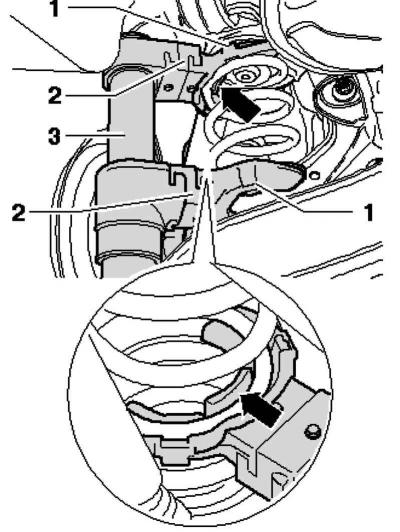 1
2
3
2
1