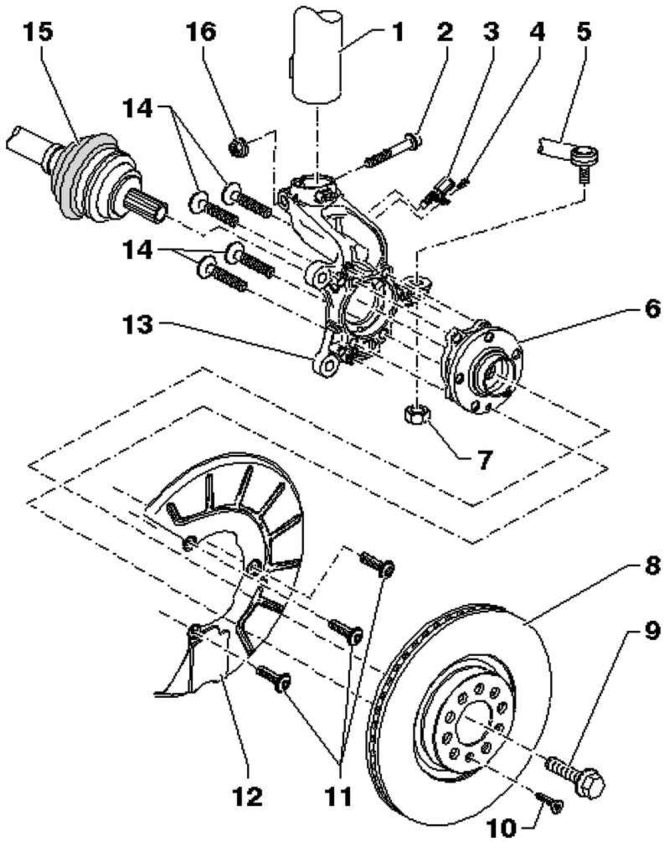 15
16
1
2
3
4
5
14
14
13
6
7
8
9
12
11
10