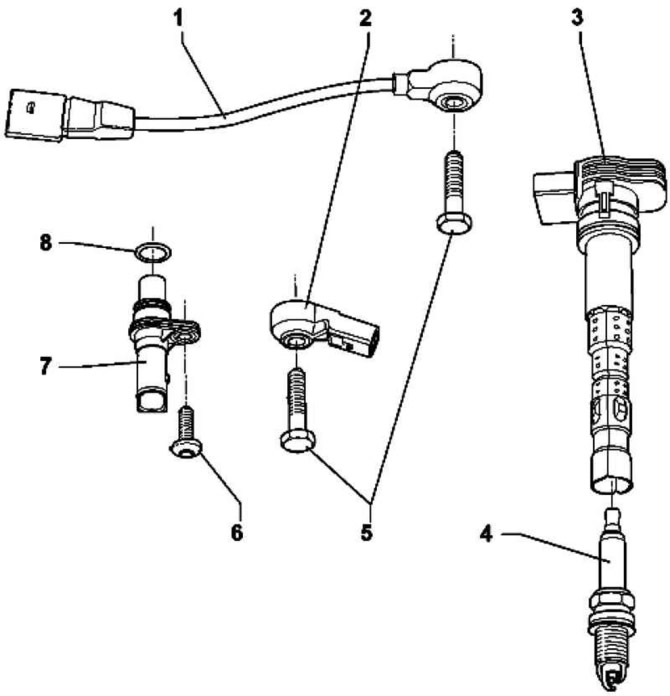 1
2
3
8
7
6
5
4